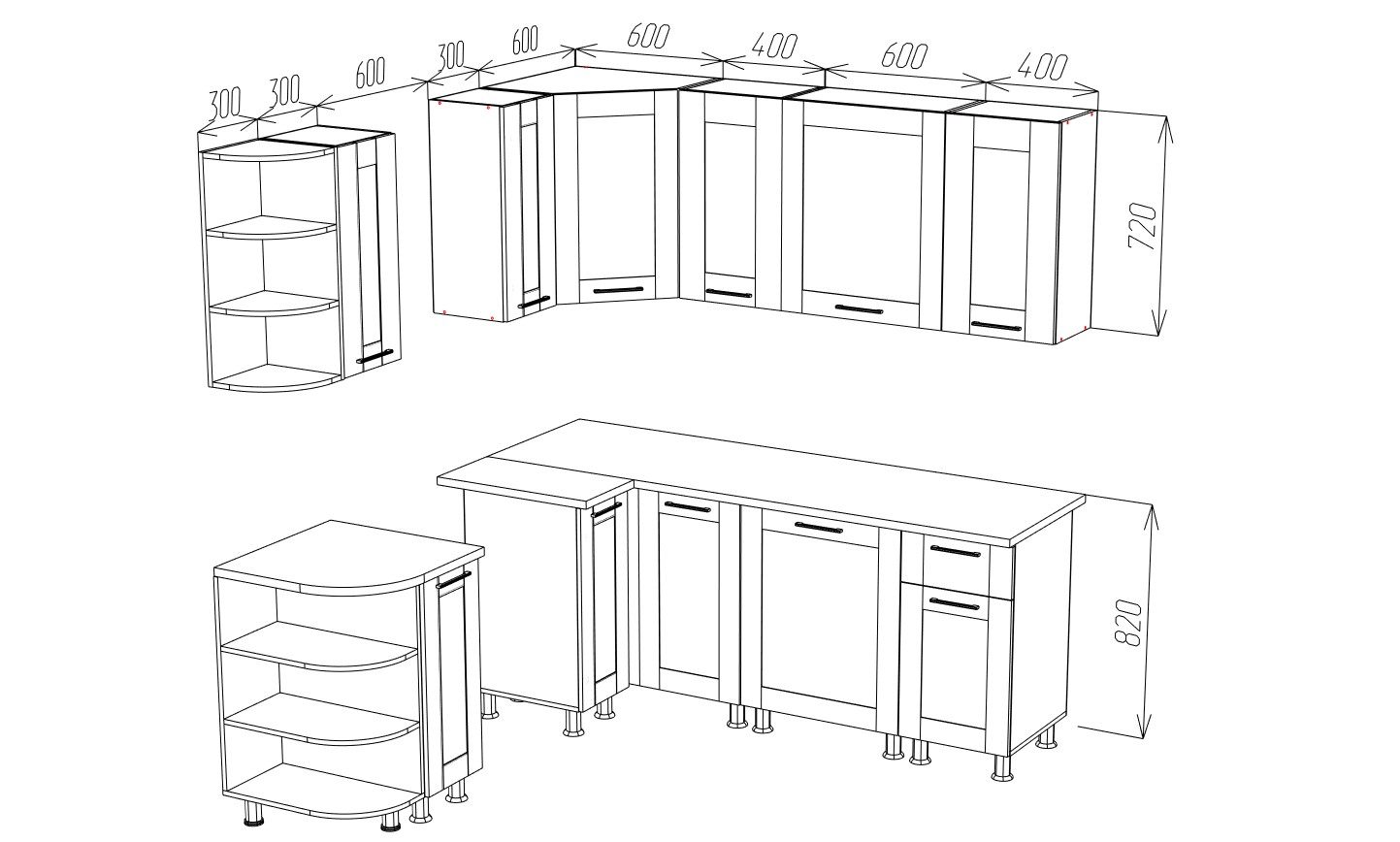 300 300 600 300 600 600 400 600 400

720

820