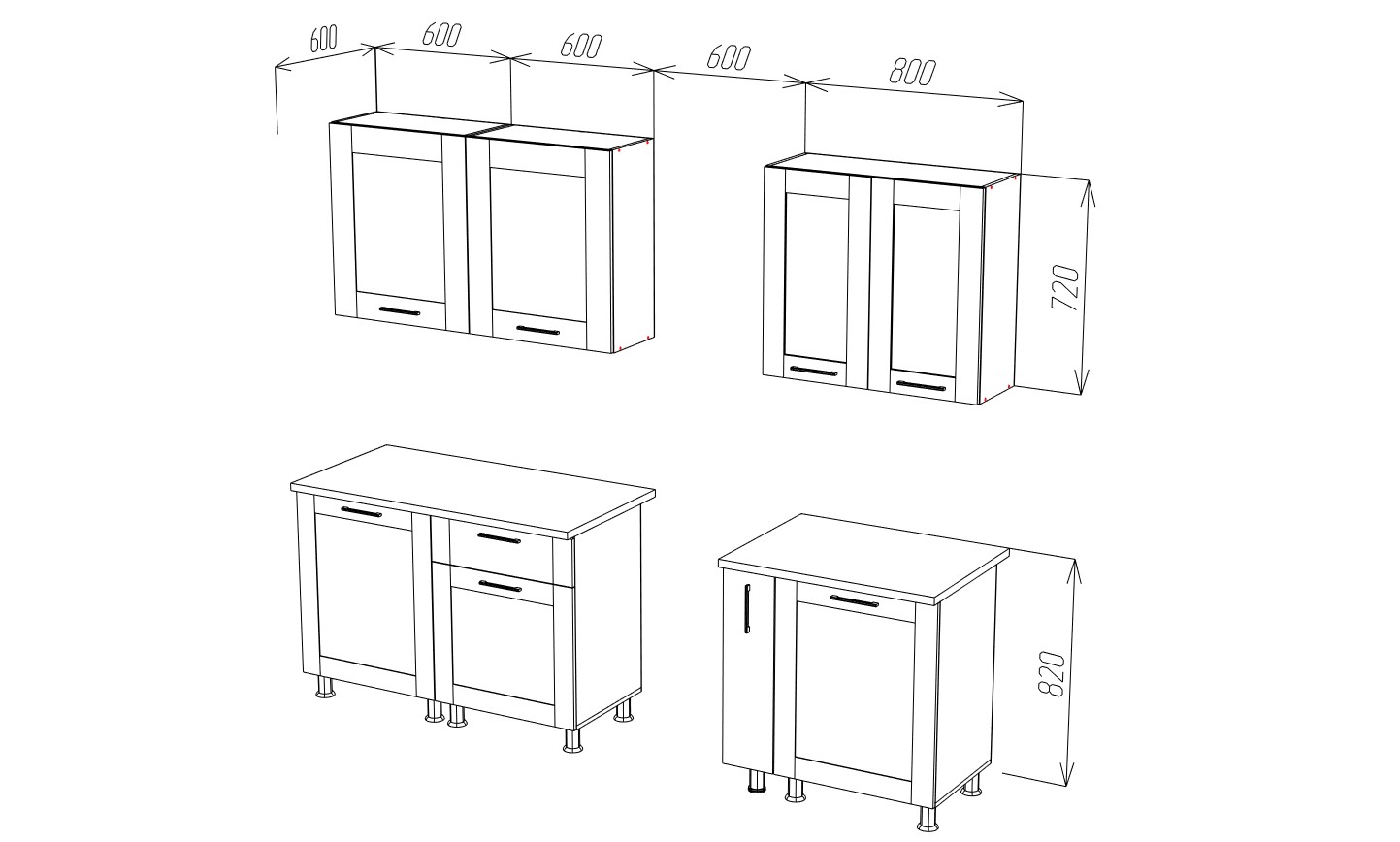 600
600
600
600
800
720
820